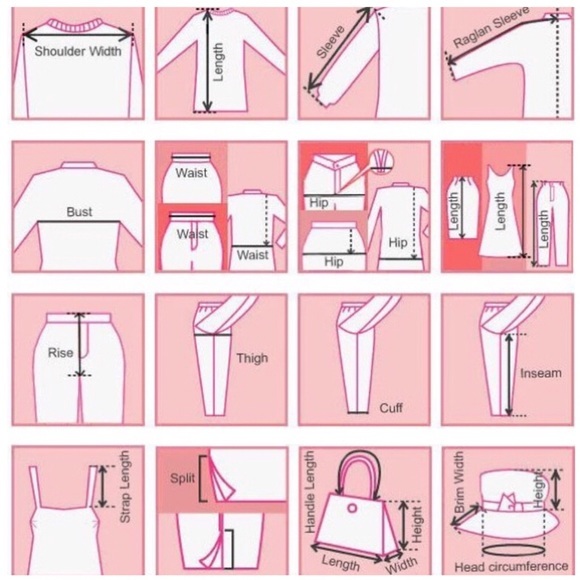 Shoulder Width

Length

Sleeve

Raglan Sleeve

Bust

Waist

Waist

Waist

Hip

Hip

Hip

Length

Length

Length

Rise

Thigh

Cuff

Inseam

Strap Length

Split

Handle Length

Height

Length

Width

Brim Width

Height

Head circumference